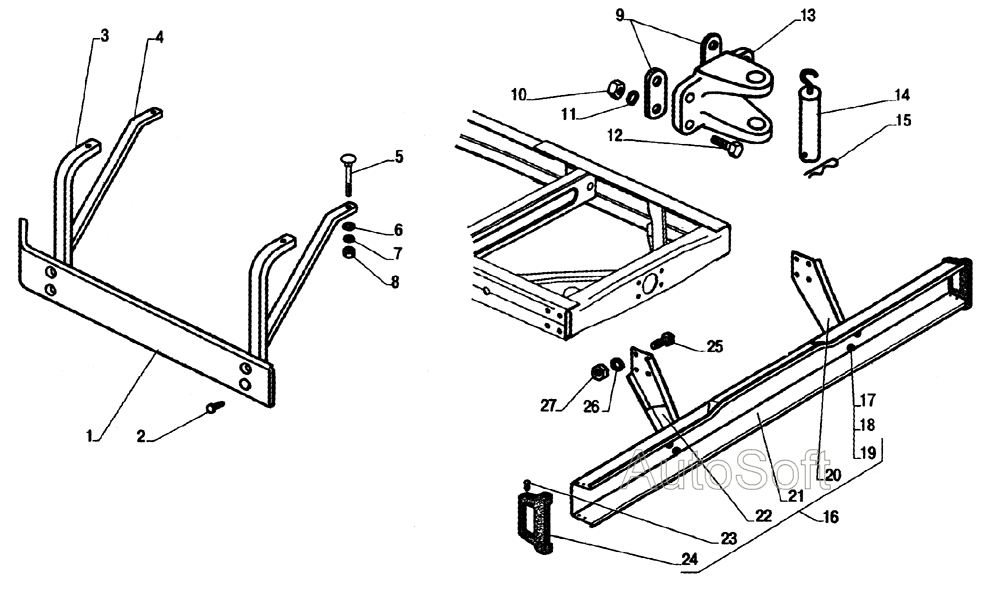 3
4
5
6
7
8
1
2
9
13
10
11
12
14
15
25
27
26
17
18
19
20
21
22
16
23
24
AutoSoft