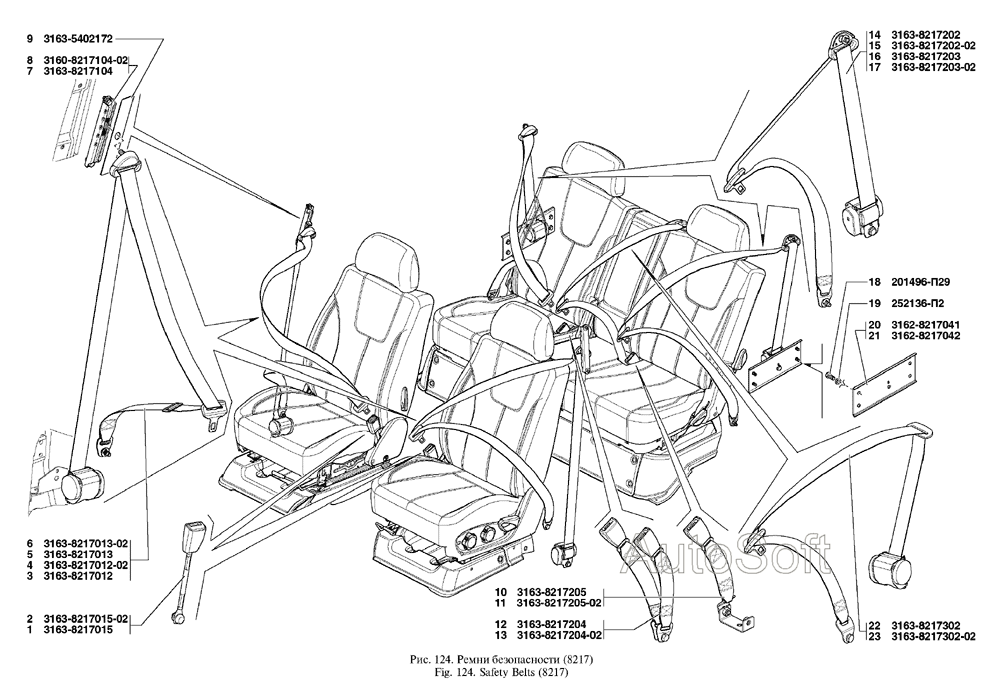 9 3163-5402172
8 3160-8217104-02
7 3163-8217104

14 3163-8217202
15 3163-8217202-02
16 3163-8217203
17 3163-8217203-02

18 201496-П29
19 252136-П2
20 3162-8217041
21 3162-8217042

6 3163-8217013-02
5 3163-8217013
4 3163-8217012-02
3 3163-8217012

2 3163-8217015-02
1 3163-8217015

10 3163-8217205
11 3163-8217205-02
12 3163-8217204
13 3163-8217204-02

22 3163-8217302
23 3163-8217302-02

AutoSoft

Рис. 124. Ремни безопасности (8217)
Fig. 124. Safety Belts (8217)