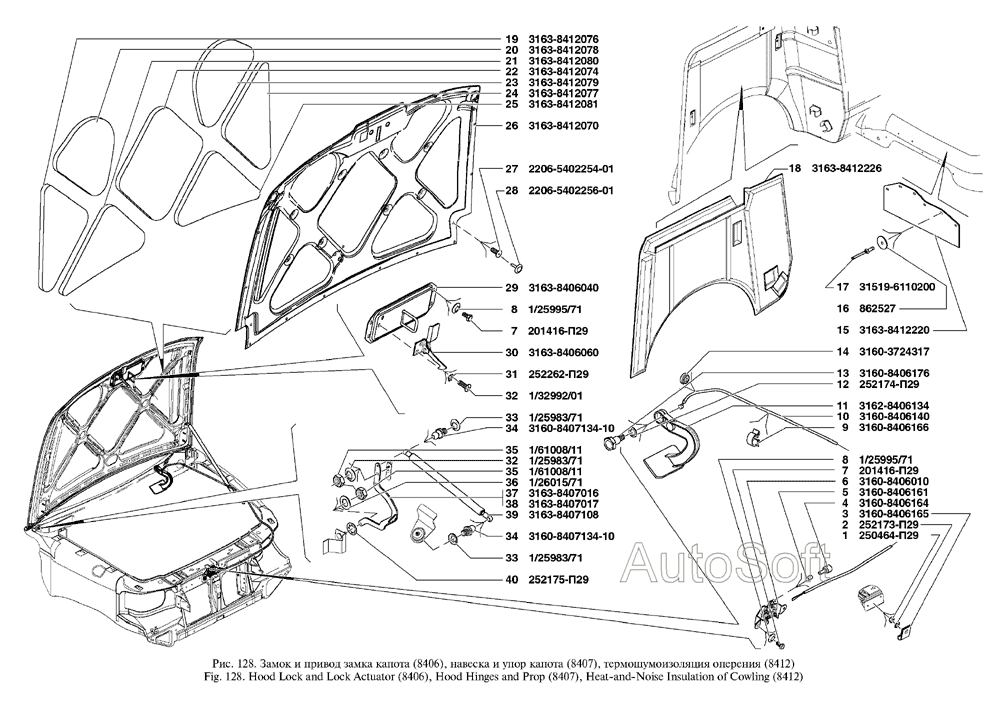 19 3163-8412076
20 3163-8412078
21 3163-8412080
22 3163-8412074
23 3163-8412079
24 3163-8412077
25 3163-8412081
26 3163-8412070
27 2206-5402254-01
28 2206-5402256-01
29 3163-8406040
8 1/25995/71
7 201416-П29
30 3163-8406060
31 252262-П29
32 1/32992/01
33 1/25983/71
34 3160-8407134-10
35 1/61008/11
32 1/25983/71
35 1/61008/11
36 1/26015/71
37 3163-8407016
38 3163-8407017
39 3163-8407108
34 3160-8407134-10
33 1/25983/71
40 252175-П29
18 3163-8412226
17 31519-6110200
16 862527
15 3163-8412220
14 3160-3724317
13 3160-8406176
12 252174-П29
11 3162-8406134
10 3160-8406140
9 3160-8406166
8 1/25995/71
7 201416-П29
6 3160-8406010
5 3160-8406161
4 3160-8406164
3 3160-8406165
2 252173-П29
1 250464-П29
AutoSoft
Рис. 128. Замок и привод замка капота (8406), навеска и упор капота (8407), термошумоизоляция оперения (8412)
Fig. 128. Hood Lock and Lock Actuator (8406), Hood Hinges and Prop (8407), Heat-and-Noise Insulation of Cowling (8412)