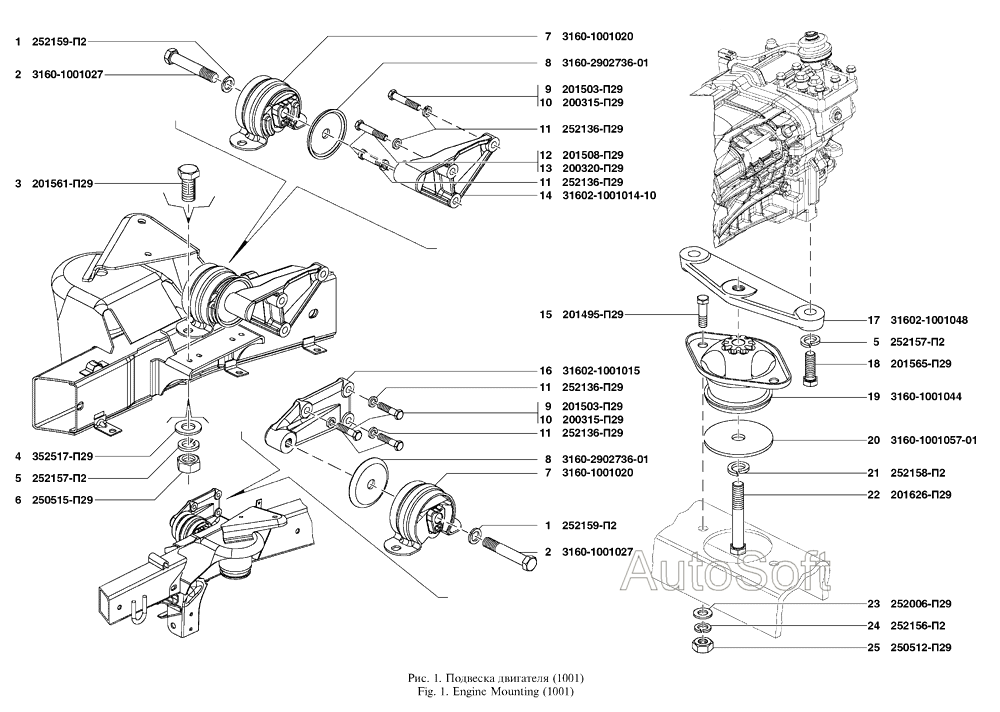 1 252159-П2
2 3160-1001027
3 201561-П29
4 352517-П29
5 252157-П2
6 250515-П29

7 3160-1001020
8 3160-2902736-01
9 201503-П29
10 200315-П29
11 252136-П29
12 201508-П29
13 200320-П29
11 252136-П29
14 31602-1001014-10

16 31602-1001015
11 252136-П29
9 201503-П29
10 200315-П29
11 252136-П29
8 3160-2902736-01
7 3160-1001020
1 252159-П2
2 3160-1001027

15 201495-П29
17 31602-1001048
5 252157-П2
18 201565-П29
19 3160-1001044
20 3160-1001057-01
21 252158-П2
22 201626-П29
23 252006-П29
24 252156-П2
25 250512-П29

AutoSoft

Рис. 1. Подвеска двигателя (1001)
Fig. 1. Engine Mounting (1001)