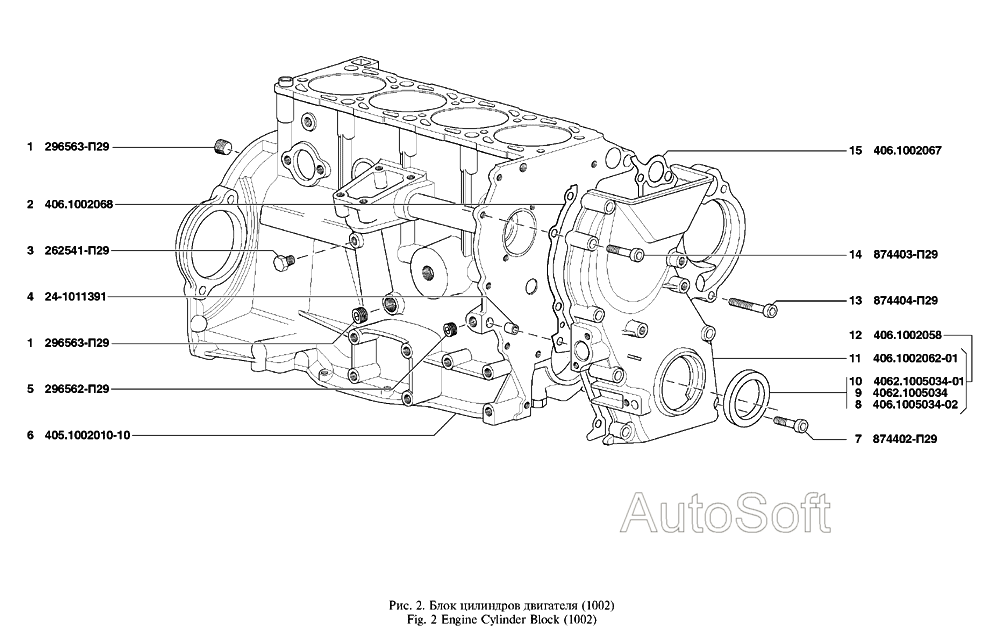 1 296563-П29
2 406.1002068
3 262541-П29
4 24-1011391
1 296563-П29
5 296562-П29
6 405.1002010-10

15 406.1002067
14 874403-П29
13 874404-П29
12 406.1002058
11 406.1002062-01
10 4062.1005034-01
9 4062.1005034
8 406.1005034-02
7 874402-П29

AutoSoft

Рис. 2. Блок цилиндров двигателя (1002)
Fig. 2 Engine Cylinder Block (1002)