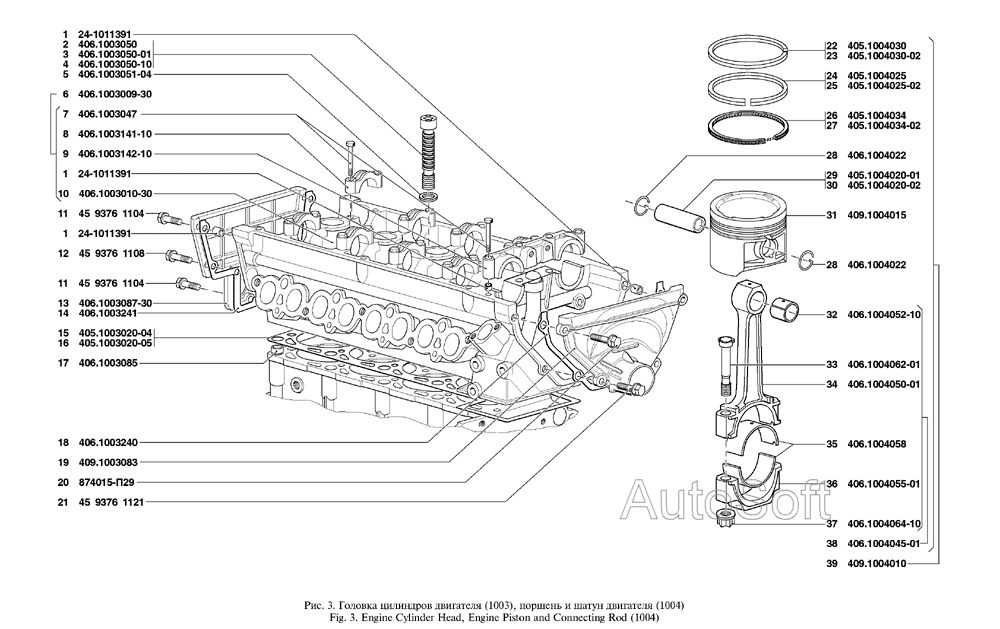 1 24-1011391
2 406.1003050
3 406.1003050-01
4 406.1003050-10
5 406.1003051-04
6 406.1003009-30
7 406.1003047
8 406.1003141-10
9 406.1003142-10
1 24-1011391
10 406.1003010-30
11 45 9376 1104
1 24-1011391
12 45 9376 1108
11 45 9376 1104
13 406.1003087-30
14 406.1003241
15 405.1003020-04
16 405.1003020-05
17 406.1003085
18 406.1003240
19 409.1003083
20 874015-П29
21 45 9376 1121

22 405.1004030
23 405.1004030-02
24 405.1004025
25 405.1004025-02
26 405.1004034
27 405.1004034-02
28 406.1004022
29 405.1004020-01
30 405.1004020-02
31 409.1004015
28 406.1004022
32 406.1004052-10
33 406.1004062-01
34 406.1004050-01
35 406.1004058
36 406.1004055-01
37 406.1004064-10
38 406.1004045-01
39 409.1004010

AutoSoft

Рис. 3. Головка цилиндров двигателя (1003), поршень и шатун двигателя (1004)
Fig. 3. Engine Cylinder Head, Engine Piston and Connecting Rod (1004)