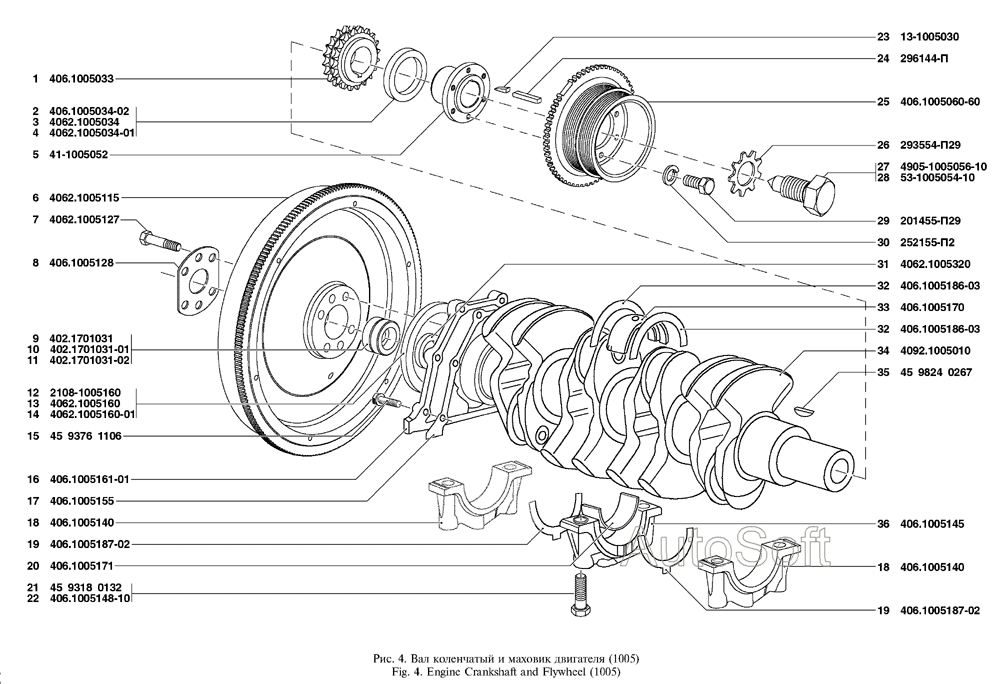 1 406.1005033
2 406.1005034-02
3 4062.1005034
4 4062.1005034-01
5 41-1005052
6 4062.1005115
7 4062.1005127
8 406.1005128
9 402.1701031
10 402.1701031-01
11 402.1701031-02
12 2108-1005160
13 4062.1005160
14 4062.1005160-01
15 45 9376 1106
16 406.1005161-01
17 406.1005155
18 406.1005140
19 406.1005187-02
20 406.1005171
21 45 9318 0132
22 406.1005148-10

23 13-1005030
24 296144-П
25 406.1005060-60
26 293554-П29
27 4905-1005056-10
28 53-1005054-10
29 201455-П29
30 252155-П2
31 4062.1005320
32 406.1005186-03
33 406.1005170
32 406.1005186-03
34 4092.1005010
35 45 9824 0267
36 406.1005145
18 406.1005140
19 406.1005187-02

AutoSoft

Рис. 4. Вал коленчатый и маховик двигателя (1005)
Fig. 4. Engine Crankshaft and Flywheel (1005)