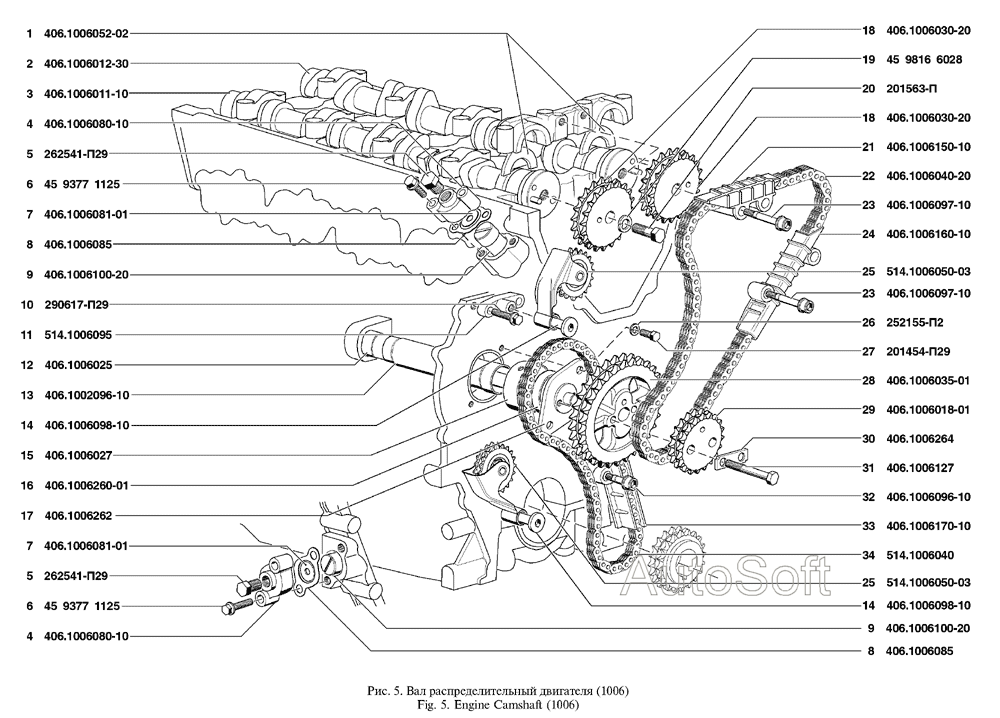 1 406.1006052-02
2 406.1006012-30
3 406.1006011-10
4 406.1006080-10
5 262541-П29
6 45 9377 1125
7 406.1006081-01
8 406.1006085
9 406.1006100-20
10 290617-П29
11 514.1006095
12 406.1006025
13 406.1002096-10
14 406.1006098-10
15 406.1006027
16 406.1006260-01
17 406.1006262
7 406.1006081-01
5 262541-П29
6 45 9377 1125
4 406.1006080-10

18 406.1006030-20
19 45 9816 6028
20 201563-П
18 406.1006030-20
21 406.1006150-10
22 406.1006040-20
23 406.1006097-10
24 406.1006160-10
25 514.1006050-03
23 406.1006097-10
26 252155-П2
27 201454-П29
28 406.1006035-01
29 406.1006018-01
30 406.1006264
31 406.1006127
32 406.1006096-10
33 406.1006170-10
34 514.1006040
25 514.1006050-03
14 406.1006098-10
9 406.1006100-20
8 406.1006085

AutoSoft

Рис. 5. Вал распределительный двигателя (1006)
Fig. 5. Engine Camshaft (1006)