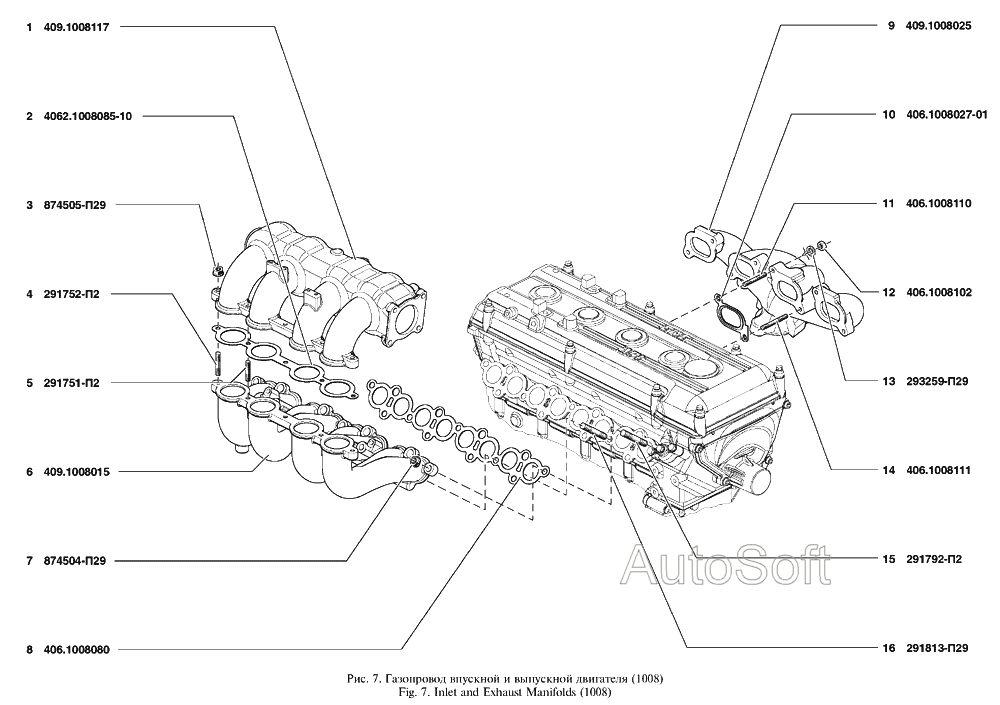 1 409.1008117

2 4062.1008085-10

3 874505-П29

4 291752-П2

5 291751-П2

6 409.1008015

7 874504-П29

8 406.1008080

9 409.1008025

10 406.1008027-01

11 406.1008110

12 406.1008102

13 293259-П29

14 406.1008111

15 291792-П2

16 291813-П29

AutoSoft

Рис. 7. Газопровод впускной и выпускной двигателя (1008)
Fig. 7. Inlet and Exhaust Manifolds (1008)