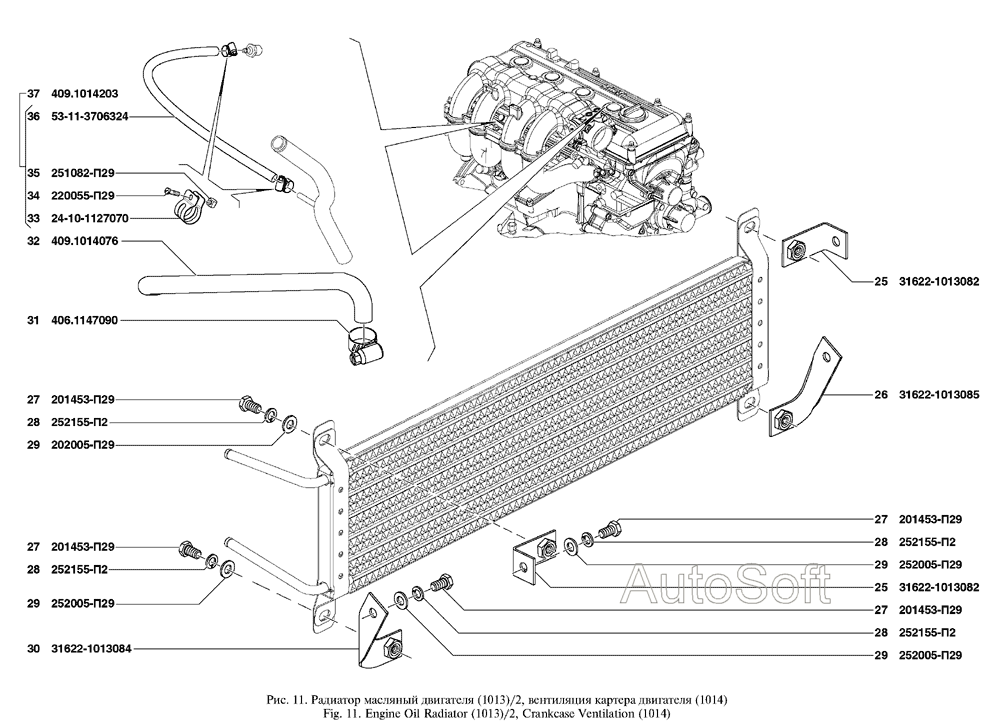 37 409.1014203
36 53-11-3706324
35 251082-П29
34 220055-П29
33 24-10-1127070
32 409.1014076
31 406.1147090
27 201453-П29
28 252155-П2
29 202005-П29
27 201453-П29
28 252155-П2
29 252005-П29
30 31622-1013084
25 31622-1013082
26 31622-1013085
27 201453-П29
28 252155-П2
29 252005-П29
25 31622-1013082
27 201453-П29
28 252155-П2
29 252005-П29

AutoSoft

Рис. 11. Радиатор масляный двигателя (1013)/2, вентиляция картера двигателя (1014)
Fig. 11. Engine Oil Radiator (1013)/2, Crankcase Ventilation (1014)