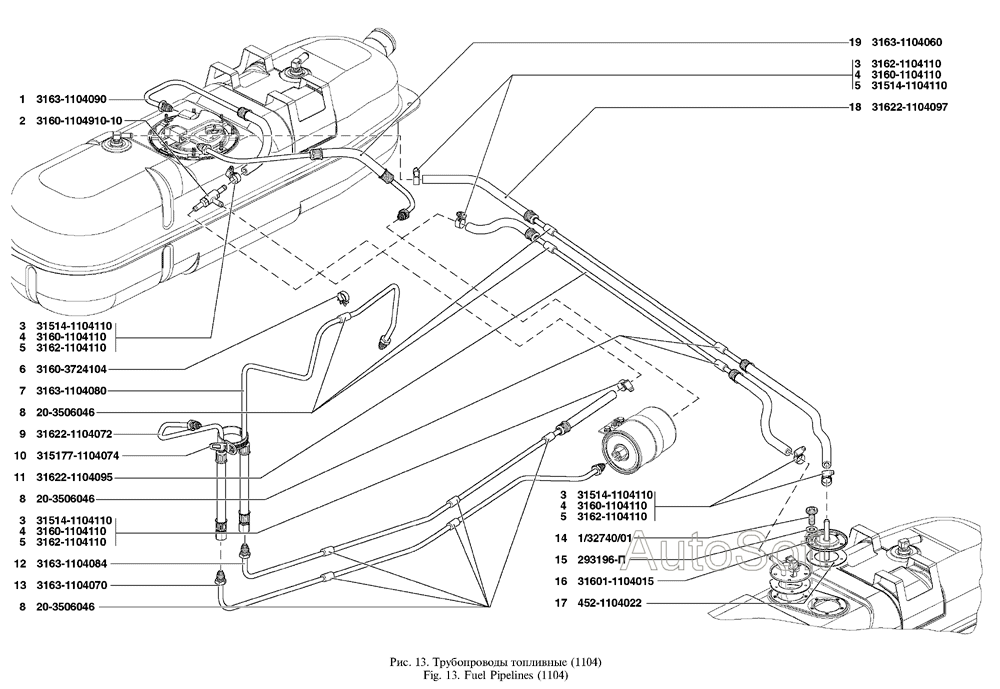 1 3163-1104090
2 3160-1104910-10
3 31514-1104110
4 3160-1104110
5 3162-1104110
6 3160-3724104
7 3163-1104080
8 20-3506046
9 31622-1104072
10 315177-1104074
11 31622-1104095
8 20-3506046
3 31514-1104110
4 3160-1104110
5 3162-1104110
12 3163-1104084
13 3163-1104070
8 20-3506046

19 3163-1104060
3 3162-1104110
4 3160-1104110
5 31514-1104110
18 31622-1104097
3 31514-1104110
4 3160-1104110
5 3162-1104110
14 1/32740/01
15 293196-П
16 31601-1104015
17 452-1104022

AutoSoft

Рис. 13. Трубопроводы топливные (1104)
Fig. 13. Fuel Pipelines (1104)