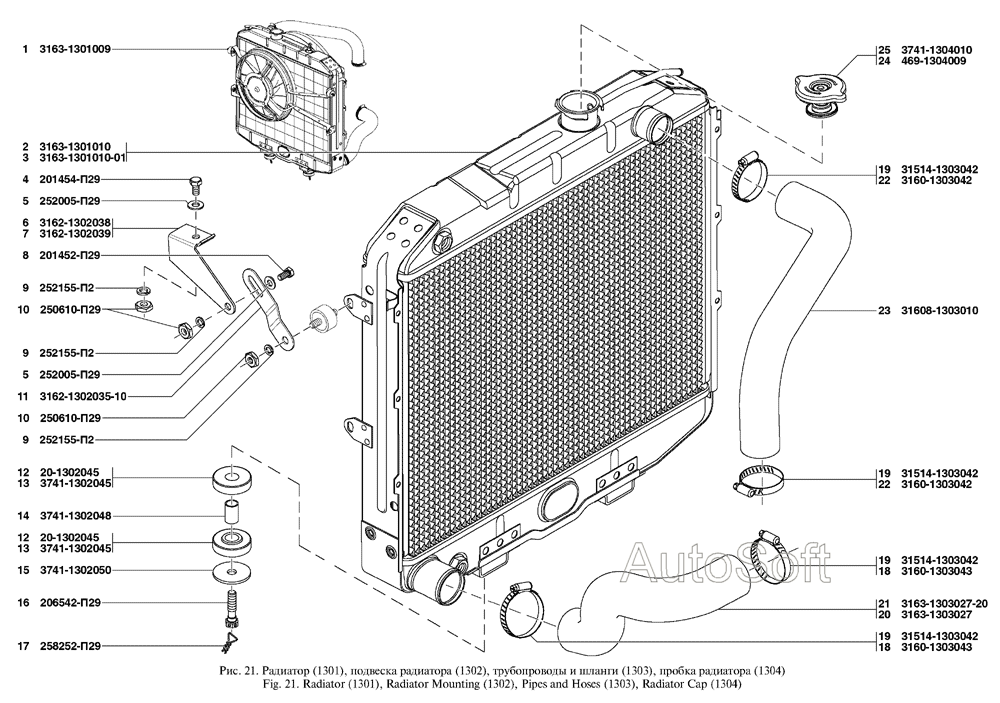 1 3163-1301009

2 3163-1301010
3 3163-1301010-01

4 201454-П29

5 252005-П29

6 3162-1302038
7 3162-1302039

8 201452-П29

9 252155-П2

10 250610-П29

9 252155-П2

5 252005-П29

11 3162-1302035-10

10 250610-П29

9 252155-П2

12 20-1302045
13 3741-1302045

14 3741-1302048

12 20-1302045
13 3741-1302045

15 3741-1302050

16 206542-П29

17 258252-П29

25 3741-1304010
24 469-1304009

19 31514-1303042
22 3160-1303042

23 31608-1303010

19 31514-1303042
22 3160-1303042

19 31514-1303042
18 3160-1303043

21 3163-1303027-20
20 3163-1303027

19 31514-1303042
18 3160-1303043

AutoSoft

Рис. 21. Радиатор (1301), подвеска радиатора (1302), трубопроводы и шланги (1303), пробка радиатора (1304)
Fig. 21. Radiator (1301), Radiator Mounting (1302), Pipes and Hoses (1303), Radiator Cap (1304)