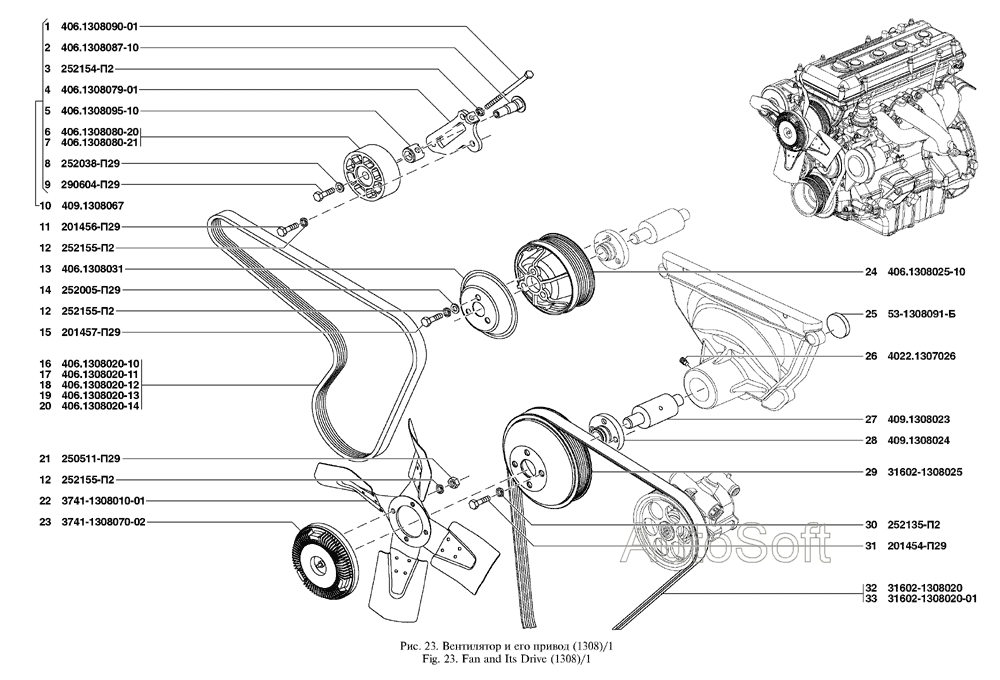 1 406.1308090-01
2 406.1308087-10
3 252154-П2
4 406.1308079-01
5 406.1308095-10
6 406.1308080-20
7 406.1308080-21
8 252038-П29
9 290604-П29
10 409.1308067
11 201456-П29
12 252155-П2
13 406.1308031
14 252005-П29
12 252155-П2
15 201457-П29
16 406.1308020-10
17 406.1308020-11
18 406.1308020-12
19 406.1308020-13
20 406.1308020-14
21 250511-П29
12 252155-П2
22 3741-1308010-01
23 3741-1308070-02

24 406.1308025-10
25 53-1308091-Б
26 4022.1307026
27 409.1308023
28 409.1308024
29 31602-1308025
30 252135-П2
31 201454-П29
32 31602-1308020
33 31602-1308020-01

AutoSoft

Рис. 23. Вентилятор и его привод (1308)/1
Fig. 23. Fan and Its Drive (1308)/1