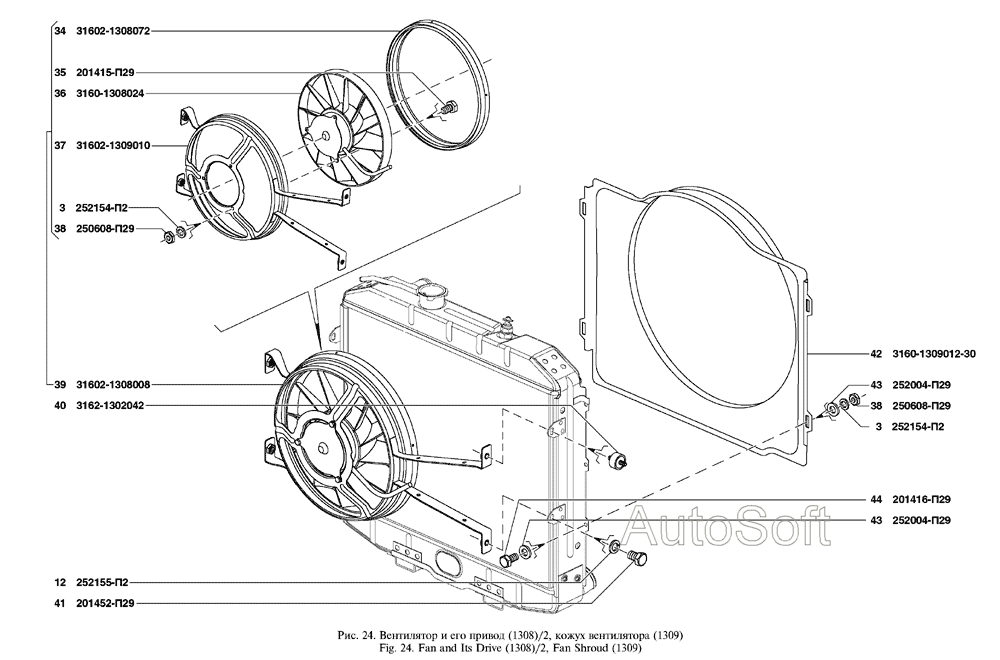 34 31602-1308072
35 201415-П29
36 3160-1308024
37 31602-1309010
3 252154-П2
38 250608-П29
39 31602-1308008
40 3162-1302042
12 252155-П2
41 201452-П29
42 3160-1309012-30
43 252004-П29
38 250608-П29
3 252154-П2
44 201416-П29
43 252004-П29

AutoSoft

Рис. 24. Вентилятор и его привод (1308)/2, кожух вентилятора (1309)
Fig. 24. Fan and Its Drive (1308)/2, Fan Shroud (1309)