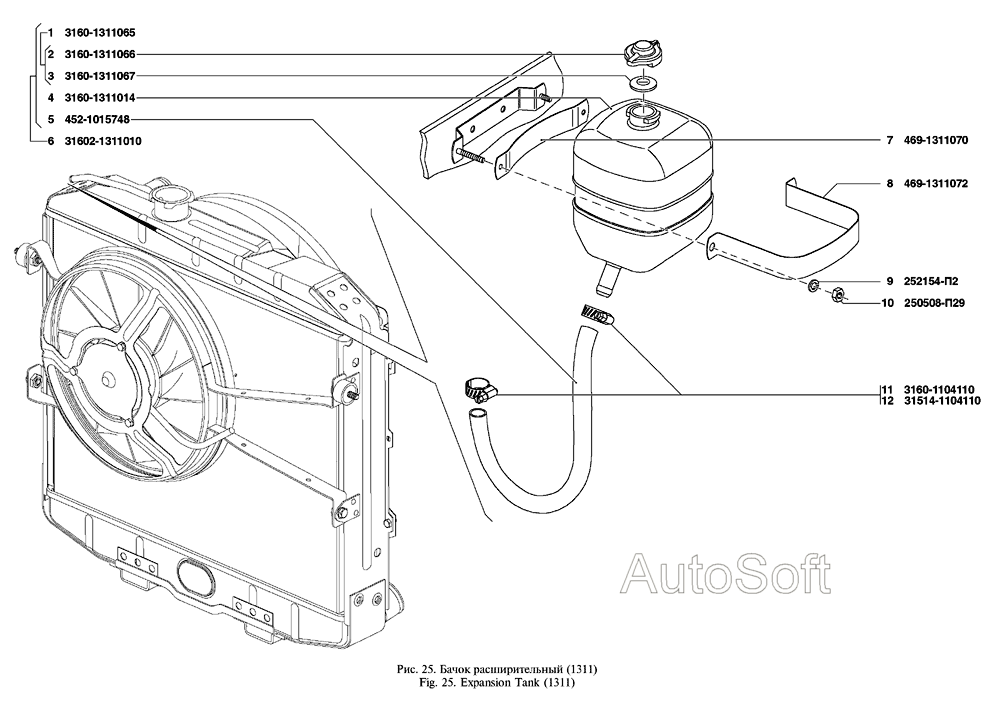 1 3160-1311065
2 3160-1311066
3 3160-1311067
4 3160-1311014
5 452-1015748
6 31602-1311010

7 469-1311070
8 469-1311072
9 252154-П2
10 250508-П29
11 3160-1104110
12 31514-1104110

AutoSoft

Рис. 25. Бачок расширительный (1311)
Fig. 25. Expansion Tank (1311)