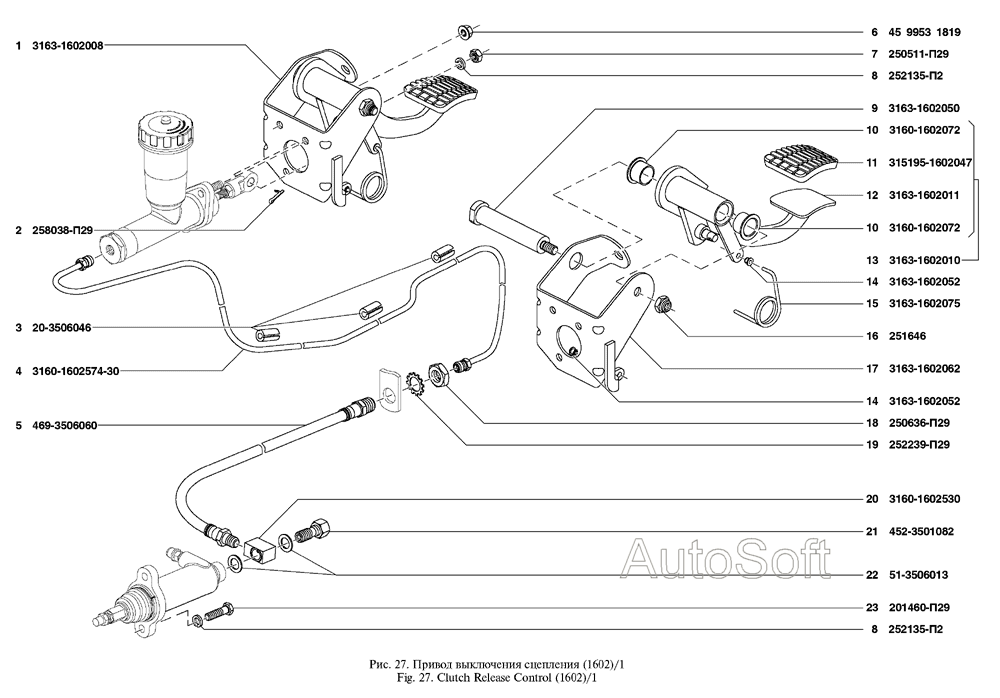 1 3163-1602008

2 258038-П29

3 20-3506046

4 3160-1602574-30

5 469-3506060

6 45 9953 1819

7 250511-П29

8 252135-П2

9 3163-1602050

10 3160-1602072

11 315195-1602047

12 3163-1602011

10 3160-1602072

13 3163-1602010

14 3163-1602052

15 3163-1602075

16 251646

17 3163-1602062

14 3163-1602052

18 250636-П29

19 252239-П29

20 3160-1602530

21 452-3501082

22 51-3506013

23 201460-П29

8 252135-П2

AutoSoft

Рис. 27. Привод выключения сцепления (1602)/1
Fig. 27. Clutch Release Control (1602)/1