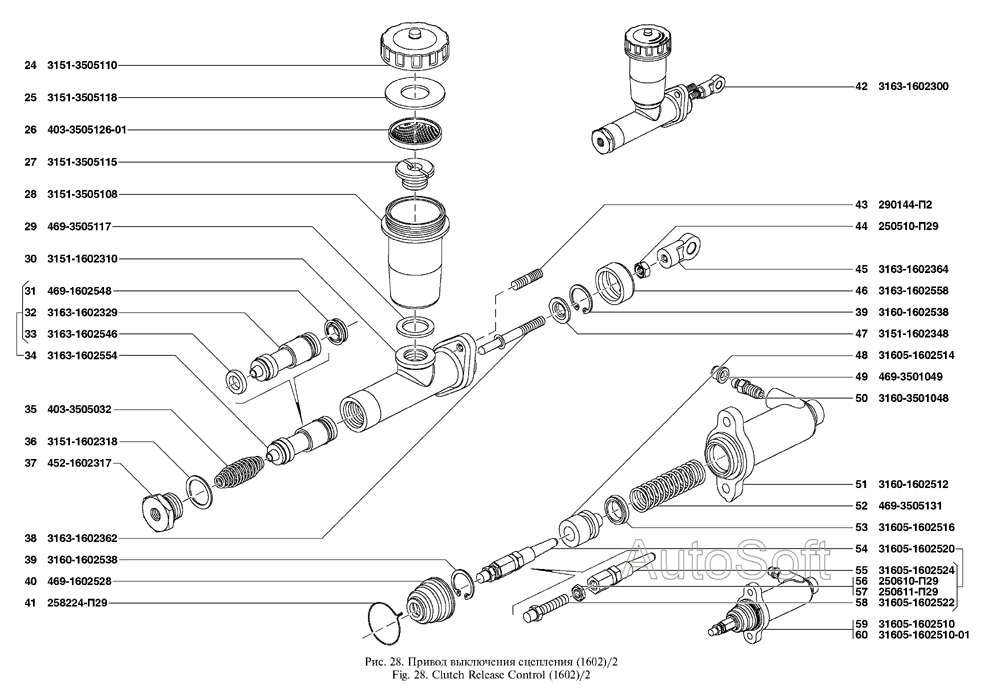 24 3151-3505110
25 3151-3505118
26 403-3505126-01
27 3151-3505115
28 3151-3505108
29 469-3505117
30 3151-1602310
31 469-1602548
32 3163-1602329
33 3163-1602546
34 3163-1602554
35 403-3505032
36 3151-1602318
37 452-1602317
38 3163-1602362
39 3160-1602538
40 469-1602528
41 258224-П29

42 3163-1602300
43 290144-П2
44 250510-П29
45 3163-1602364
46 3163-1602558
39 3160-1602538
47 3151-1602348
48 31605-1602514
49 469-3501049
50 3160-3501048
51 3160-1602512
52 469-3505131
53 31605-1602516
54 31605-1602520
55 31605-1602524
56 250610-П29
57 250611-П29
58 31605-1602522
59 31605-1602510
60 31605-1602510-01

AutoSoft

Рис. 28. Привод выключения сцепления (1602)/2
Fig. 28. Clutch Release Control (1602)/2