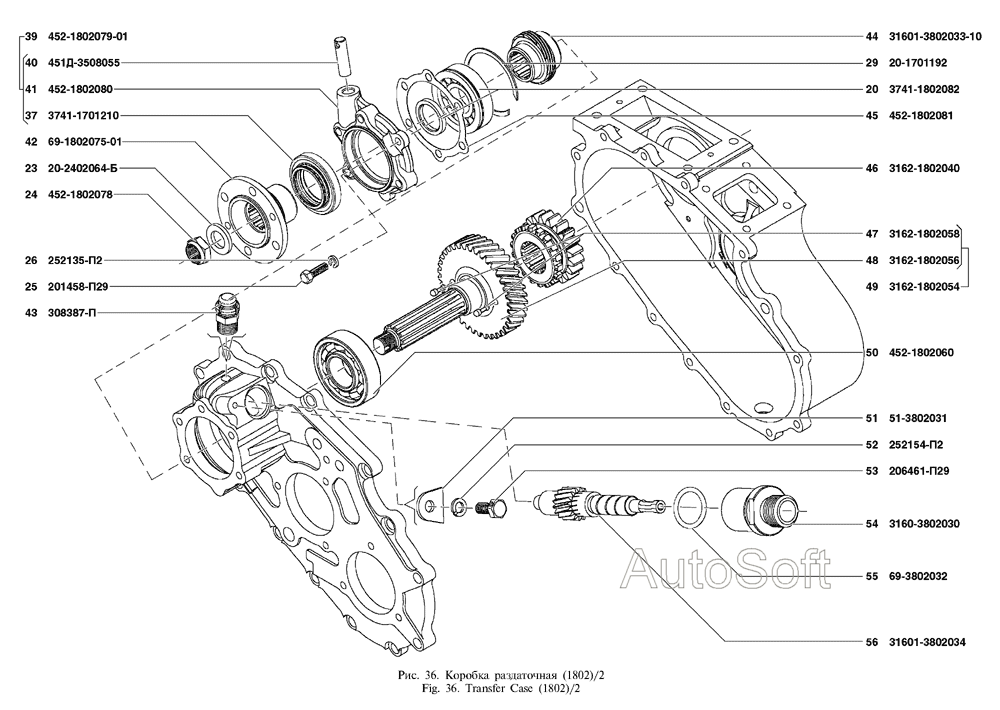 39 452-1802079-01
40 451Д-3508055
41 452-1802080
37 3741-1701210
42 69-1802075-01
23 20-2402064-Б
24 452-1802078
26 252135-П2
25 201458-П29
43 308387-П

44 31601-3802033-10
29 20-1701192
20 3741-1802082
45 452-1802081
46 3162-1802040
47 3162-1802058
48 3162-1802056
49 3162-1802054
50 452-1802060
51 51-3802031
52 252154-П2
53 206461-П29
54 3160-3802030
55 69-3802032
56 31601-3802034

AutoSoft

Рис. 36. Коробка раздаточная (1802)/2
Fig. 36. Transfer Case (1802)/2