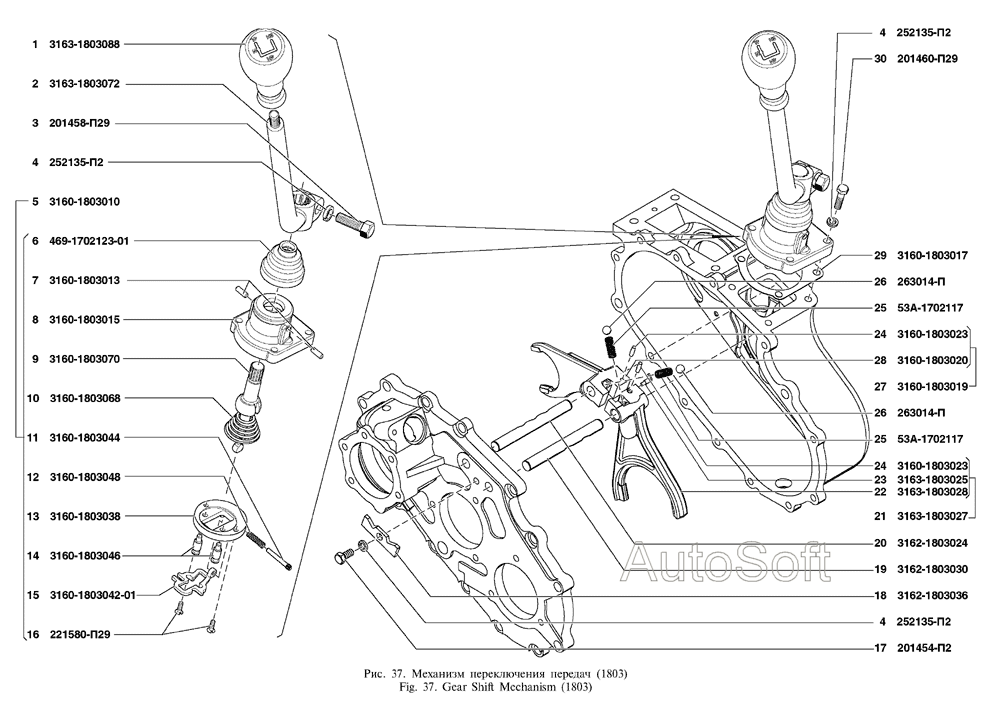 1 3163-1803088
2 3163-1803072
3 201458-П29
4 252135-П2
5 3160-1803010
6 469-1702123-01
7 3160-1803013
8 3160-1803015
9 3160-1803070
10 3160-1803068
11 3160-1803044
12 3160-1803048
13 3160-1803038
14 3160-1803046
15 3160-1803042-01
16 221580-П29

4 252135-П2
30 201460-П29
29 3160-1803017
26 263014-П
25 53А-1702117
24 3160-1803023
28 3160-1803020
27 3160-1803019
26 263014-П
25 53А-1702117
24 3160-1803023
23 3163-1803025
22 3163-1803028
21 3163-1803027
20 3162-1803024
19 3162-1803030
18 3162-1803036
4 252135-П2
17 201454-П2

AutoSoft

Рис. 37. Механизм переключения передач (1803)
Fig. 37. Gear Shift Mechanism (1803)