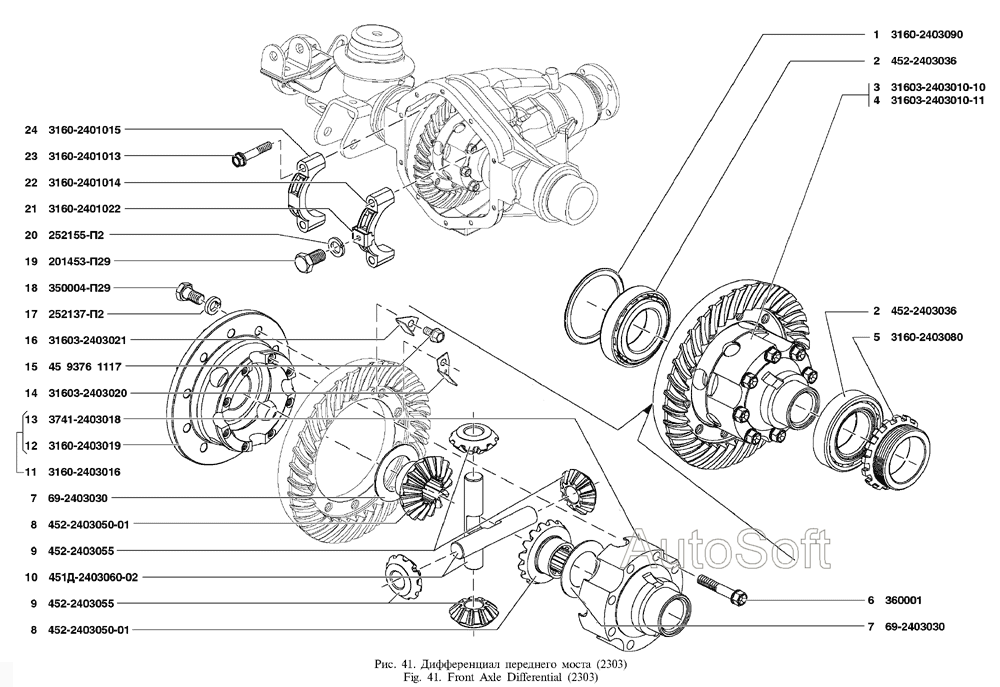 24 3160-2401015
23 3160-2401013
22 3160-2401014
21 3160-2401022
20 252155-П2
19 201453-П29
18 350004-П29
17 252137-П2
16 31603-2403021
15 45 9376 1117
14 31603-2403020
13 3741-2403018
12 3160-2403019
11 3160-2403016
7 69-2403030
8 452-2403050-01
9 452-2403055
10 451Д-2403060-02
9 452-2403055
8 452-2403050-01

1 3160-2403090
2 452-2403036
3 31603-2403010-10
4 31603-2403010-11
2 452-2403036
5 3160-2403080
6 360001
7 69-2403030

AutoSoft

Рис. 41. Дифференциал переднего моста (2303)
Fig. 41. Front Axle Differential (2303)