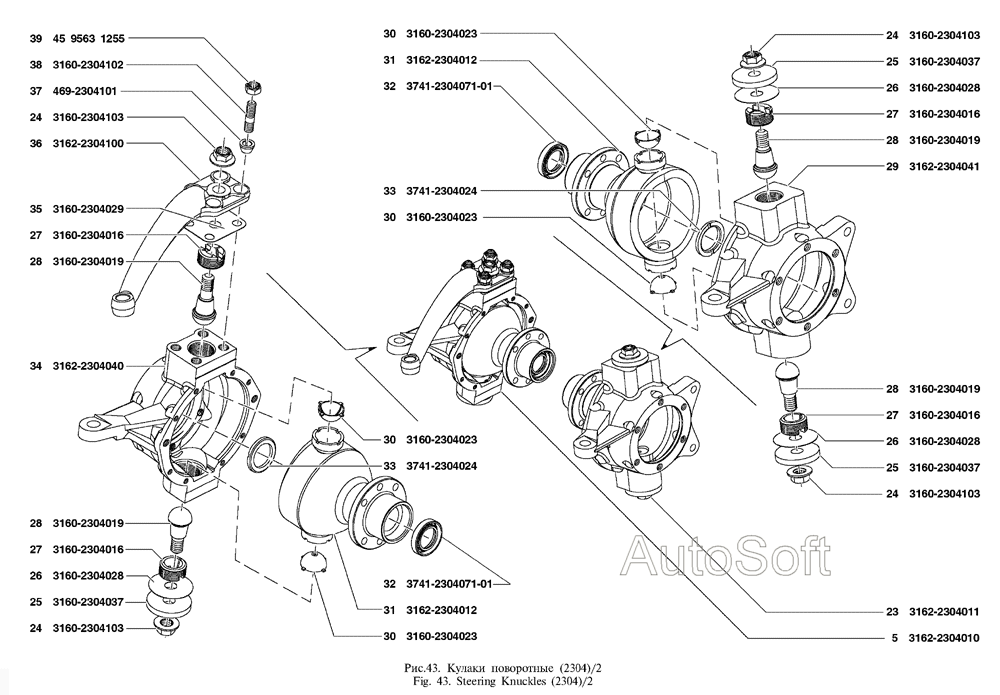 39 45 9563 1255
38 3160-2304102
37 469-2304101
24 3160-2304103
36 3162-2304100
35 3160-2304029
27 3160-2304016
28 3160-2304019
34 3162-2304040
28 3160-2304019
27 3160-2304016
26 3160-2304028
25 3160-2304037
24 3160-2304103

30 3160-2304023
31 3162-2304012
32 3741-2304071-01
33 3741-2304024
30 3160-2304023

30 3160-2304023
33 3741-2304024
32 3741-2304071-01
31 3162-2304012
30 3160-2304023

24 3160-2304103
25 3160-2304037
26 3160-2304028
27 3160-2304016
28 3160-2304019
29 3162-2304041
28 3160-2304019
27 3160-2304016
26 3160-2304028
25 3160-2304037
24 3160-2304103
23 3162-2304011
5 3162-2304010

AutoSoft

Рис.43. Кулаки поворотные (2304)/2
Fig. 43. Steering Knuckles (2304)/2