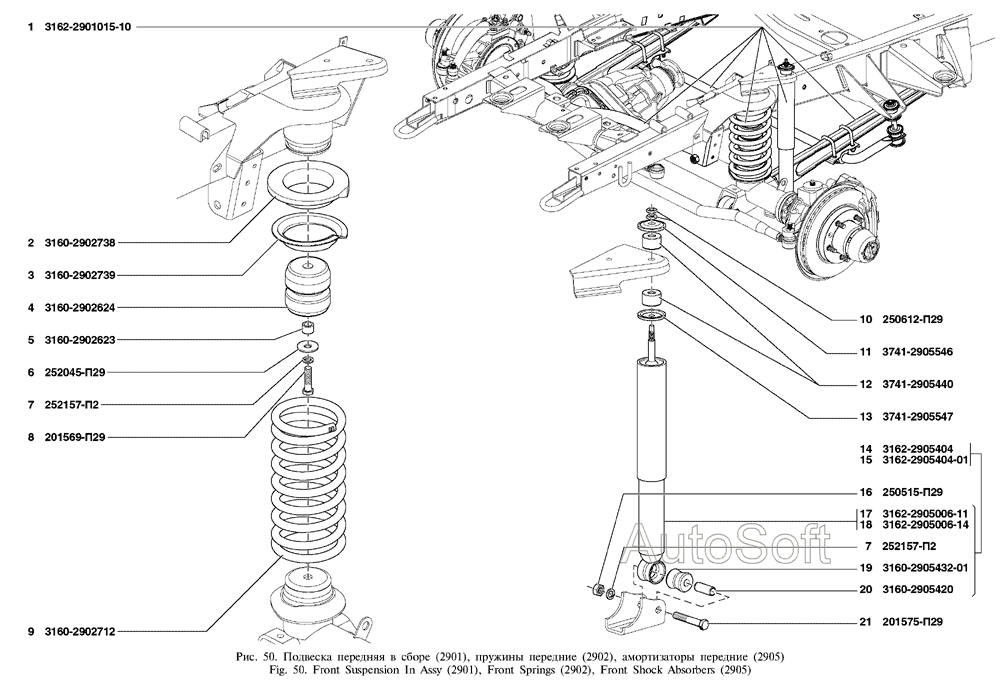 1 3162-2901015-10

2 3160-2902738

3 3160-2902739

4 3160-2902624

5 3160-2902623

6 252045-П29

7 252157-П2

8 201569-П29

9 3160-2902712

10 250612-П29

11 3741-2905546

12 3741-2905440

13 3741-2905547

14 3162-2905404
15 3162-2905404-01

16 250515-П29

17 3162-2905006-11
18 3162-2905006-14

7 252157-П2

19 3160-2905432-01

20 3160-2905420

21 201575-П29

AutoSoft

Рис. 50. Подвеска передняя в сборе (2901), пружины передние (2902), амортизаторы передние (2905)
Fig. 50. Front Suspension In Assy (2901), Front Springs (2902), Front Shock Absorbers (2905)