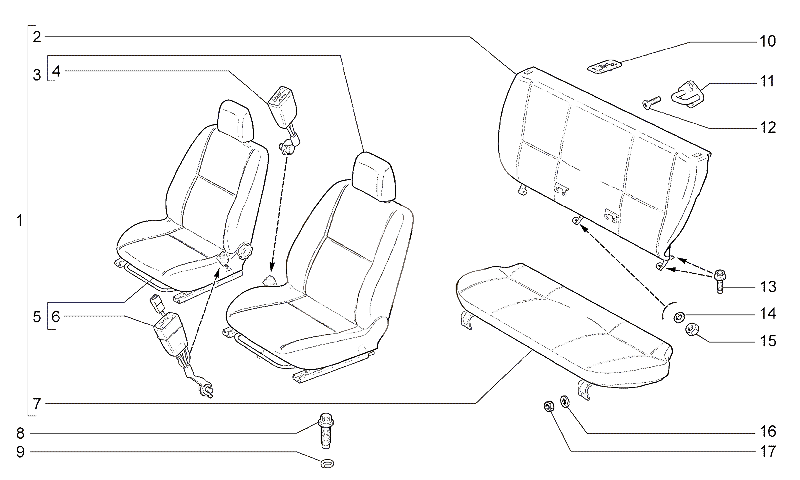 2
3
4
1
5
6
7
8
9
10
11
12
13
14
15
16
17