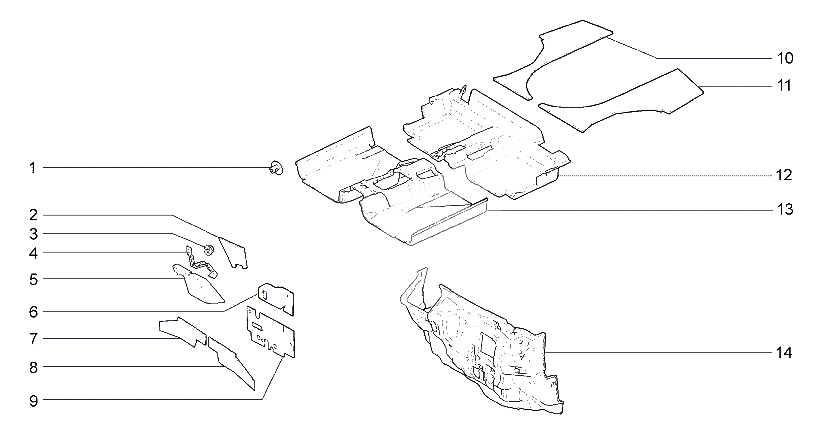 1
2
3
4
5
6
7
8
9
10
11
12
13
14