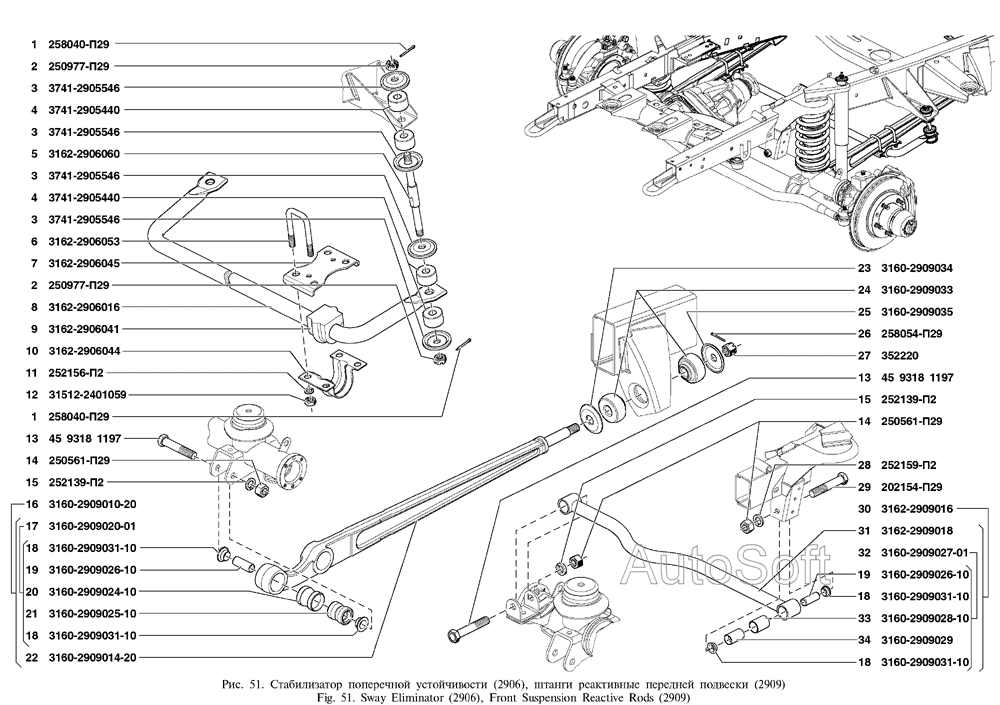 1 258040-П29
2 250977-П29
3 3741-2905546
4 3741-2905440
3 3741-2905546
5 3162-2906060
3 3741-2905546
4 3741-2905440
3 3741-2905546
6 3162-2906053
7 3162-2906045
2 250977-П29
8 3162-2906016
9 3162-2906041
10 3162-2906044
11 252156-П2
12 31512-2401059
1 258040-П29
13 45 9318 1197
14 250561-П29
15 252139-П2
16 3160-2909010-20
17 3160-2909020-01
18 3160-2909031-10
19 3160-2909026-10
20 3160-2909024-10
21 3160-2909025-10
18 3160-2909031-10
22 3160-2909014-20

23 3160-2909034
24 3160-2909033
25 3160-2909035
26 258054-П29
27 352220
13 45 9318 1197
15 252139-П2
14 250561-П29
28 252159-П2
29 202154-П29
30 3162-2909016
31 3162-2909018
32 3160-2909027-01
19 3160-2909026-10
18 3160-2909031-10
33 3160-2909028-10
34 3160-2909029
18 3160-2909031-10

AutoSoft

Рис. 51. Стабилизатор поперечной устойчивости (2906), штанги реактивные передней подвески (2909)
Fig. 51. Sway Eliminator (2906), Front Suspension Reactive Rods (2909)