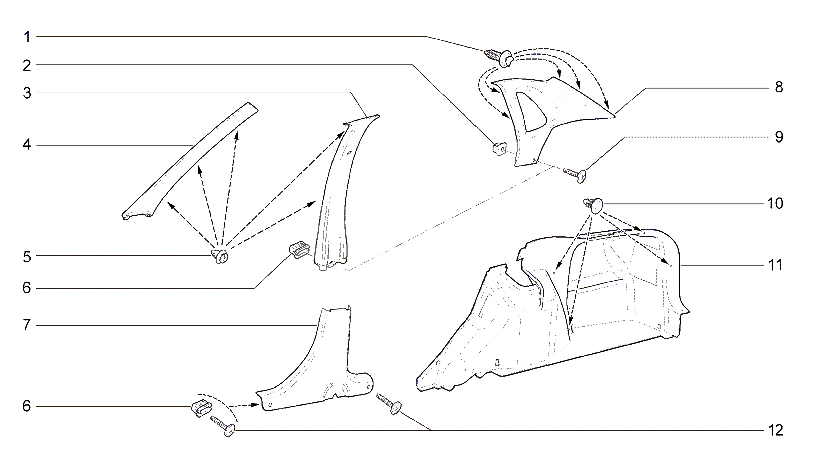 1
2
3
4
5
6
7
6
8
9
10
11
12