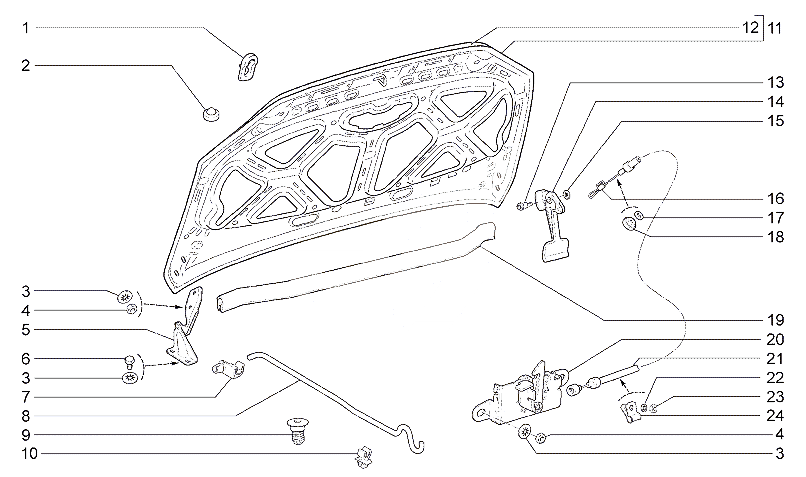 1
2
3
4
5
6
3
7
8
9
10
12
11
13
14
15
16
17
18
19
20
21
22
23
24
4
3