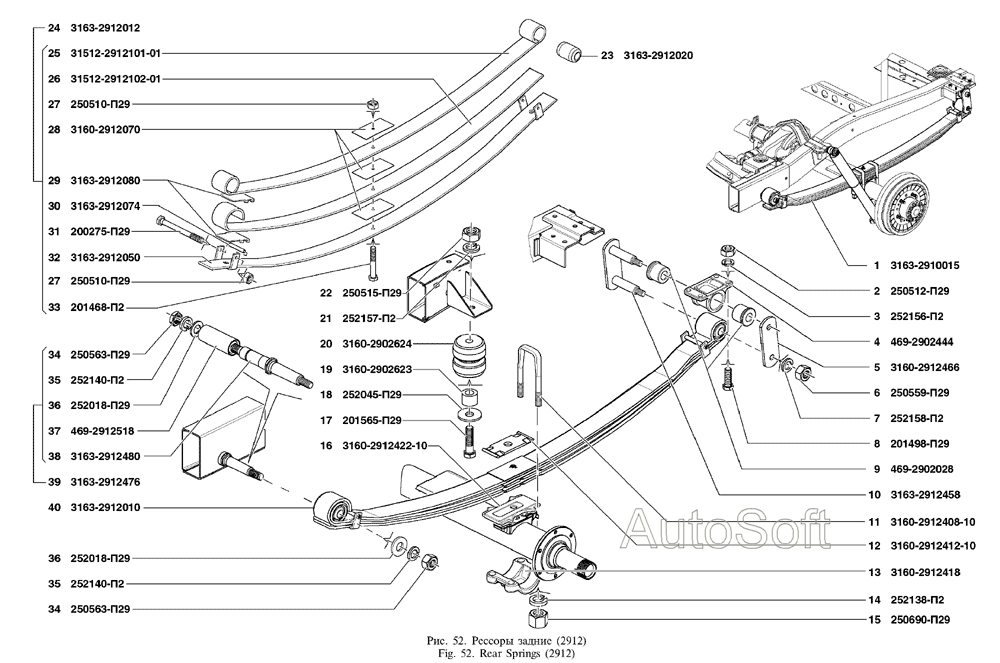 24 3163-2912012
25 31512-2912101-01
26 31512-2912102-01
27 250510-П29
28 3160-2912070
29 3163-2912080
30 3163-2912074
31 200275-П29
32 3163-2912050
27 250510-П29
33 201468-П2
34 250563-П29
35 252140-П2
36 252018-П29
37 469-2912518
38 3163-2912480
39 3163-2912476
40 3163-2912010
36 252018-П29
35 252140-П2
34 250563-П29

23 3163-2912020

22 250515-П29
21 252157-П2
20 3160-2902624
19 3160-2902623
18 252045-П29
17 201565-П29
16 3160-2912422-10

1 3163-2910015
2 250512-П29
3 252156-П2
4 469-2902444
5 3160-2912466
6 250559-П29
7 252158-П2
8 201498-П29
9 469-2902028
10 3163-2912458
11 3160-2912408-10
12 3160-2912412-10
13 3160-2912418
14 252138-П2
15 250690-П29

AutoSoft

Рис. 52. Рессоры задние (2912)
Fig. 52. Rear Springs (2912)