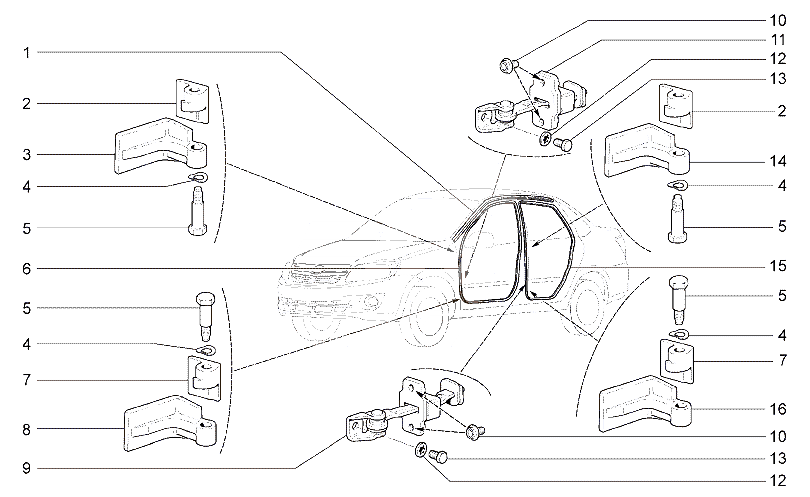 1
2
3
4
5
6
5
4
7
8
9
10
11
12
13
2
14
4
5
15
5
4
7
16
10
13
12