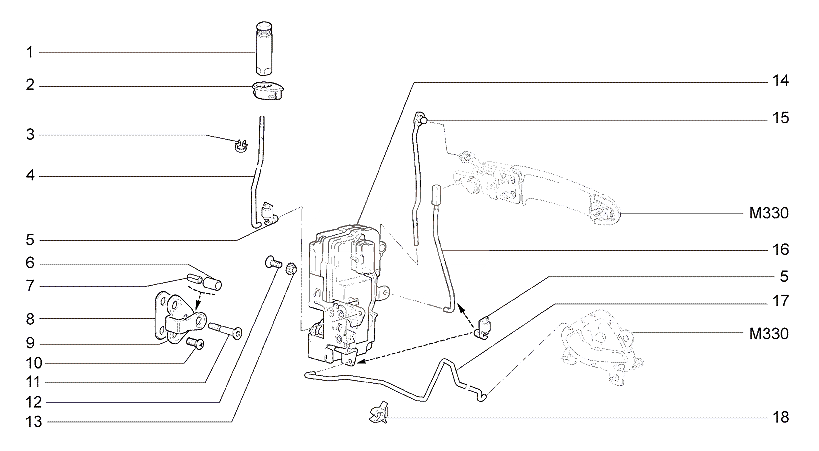 1
2
3
4
5
6
7
8
9
10
11
12
13
14
15
M330
16
5
17
M330
18