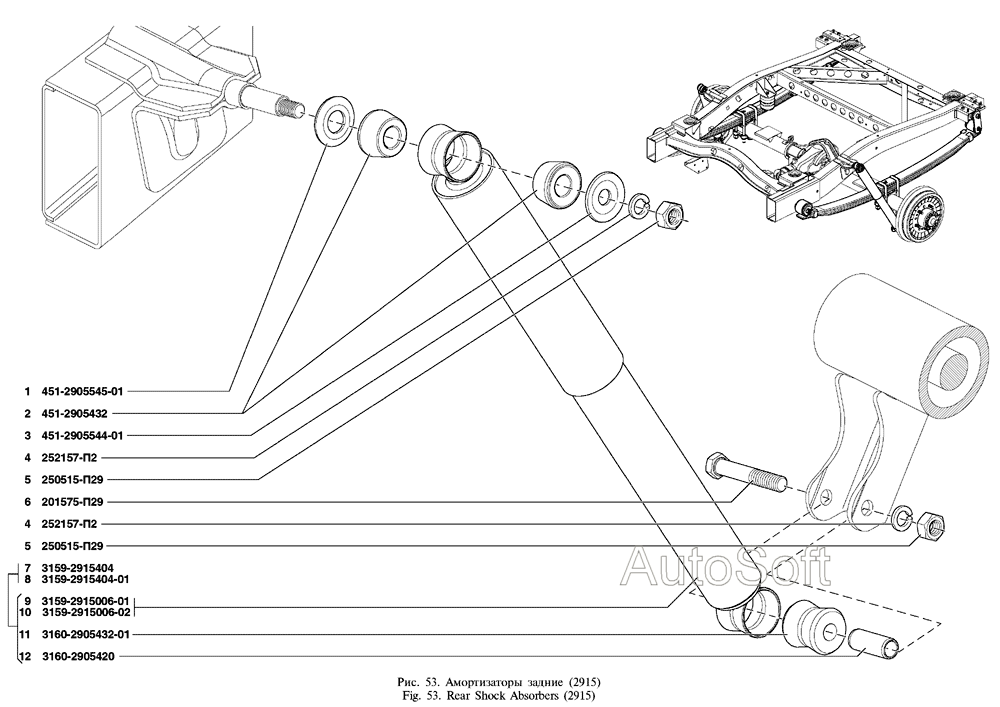 1 451-2905545-01
2 451-2905432
3 451-2905544-01
4 252157-П2
5 250515-П29
6 201575-П29
4 252157-П2
5 250515-П29
7 3159-2915404
8 3159-2915404-01
9 3159-2915006-01
10 3159-2915006-02
11 3160-2905432-01
12 3160-2905420

AutoSoft

Рис. 53. Амортизаторы задние (2915)
Fig. 53. Rear Shock Absorbers (2915)