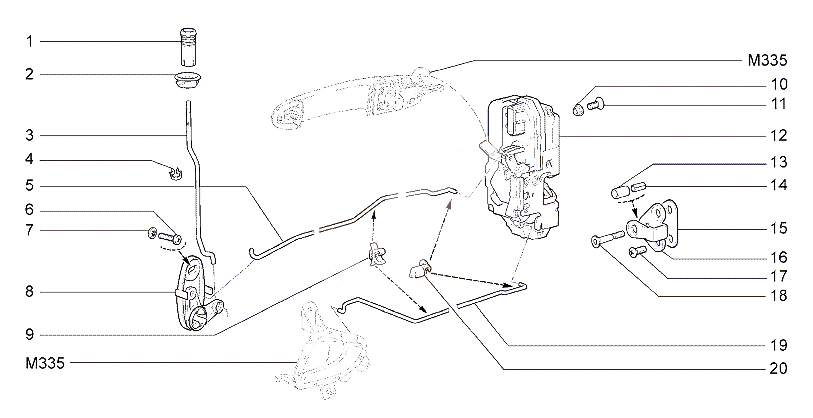 1
2
3
4
5
6
7
8
9
M335
M335
10
11
12
13
14
15
16
17
18
19
20