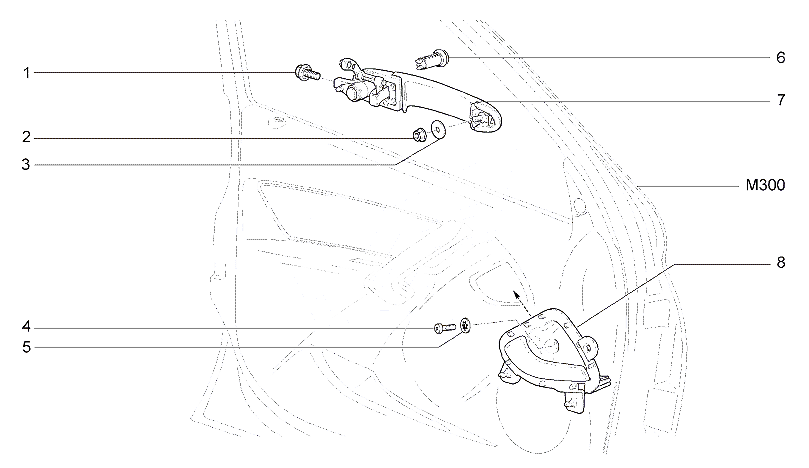 1
2
3
4
5
6
7
M300
8