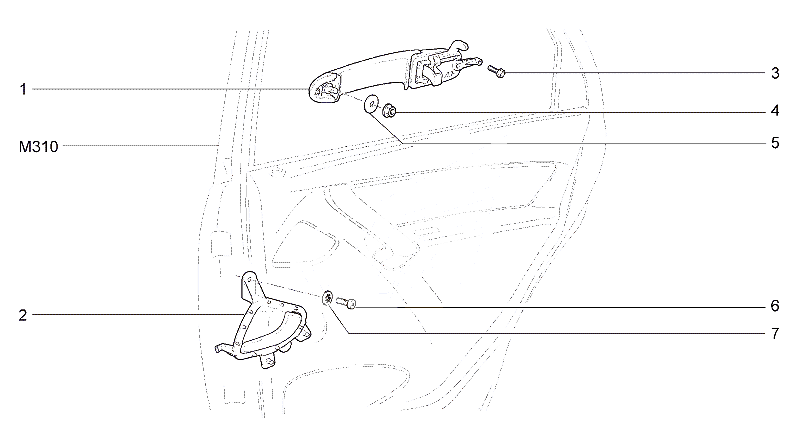 1
M310
2
3
4
5
6
7