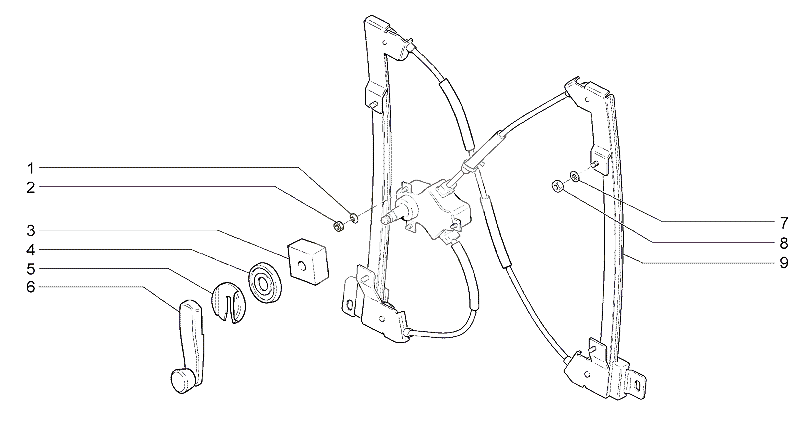 1
2
3
4
5
6
7
8
9