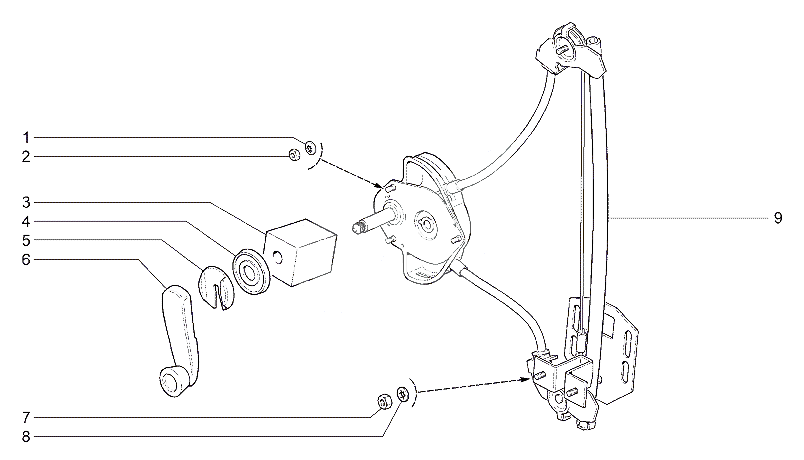 1
2
3
4
5
6
7
8
9