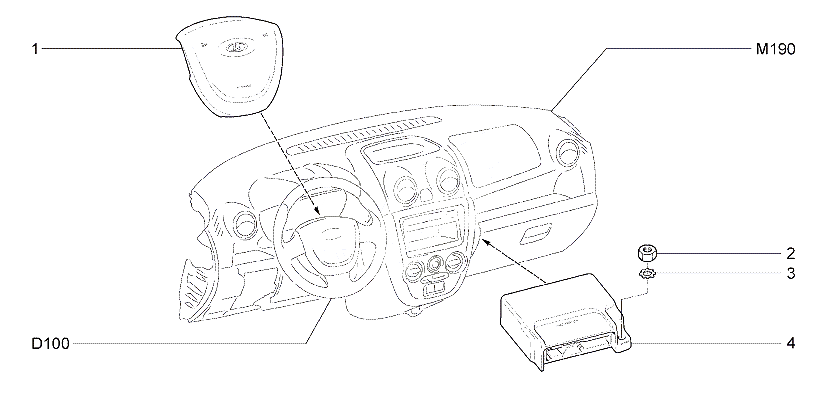 1
M190
2
3
D100
4