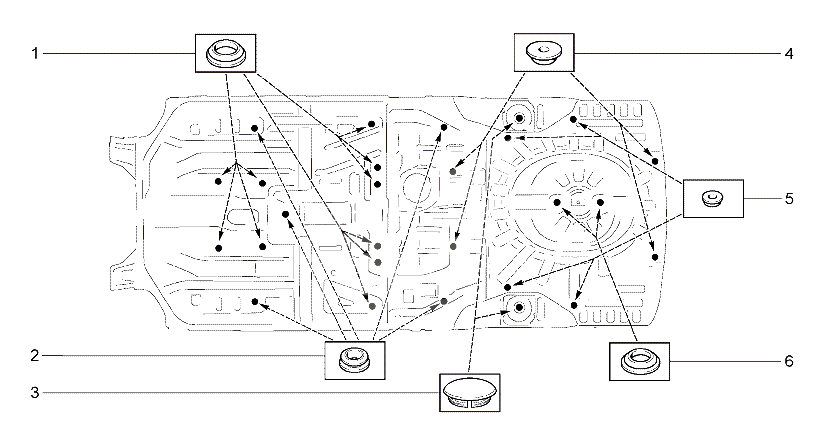 1
4
5
2
6
3