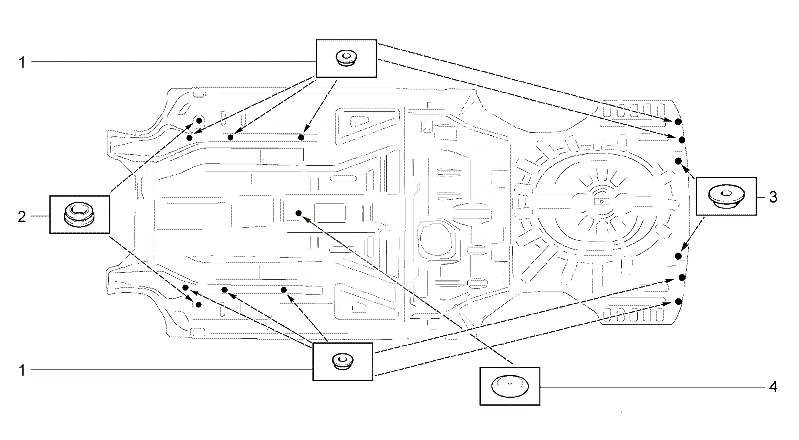 1
2
3
1
4