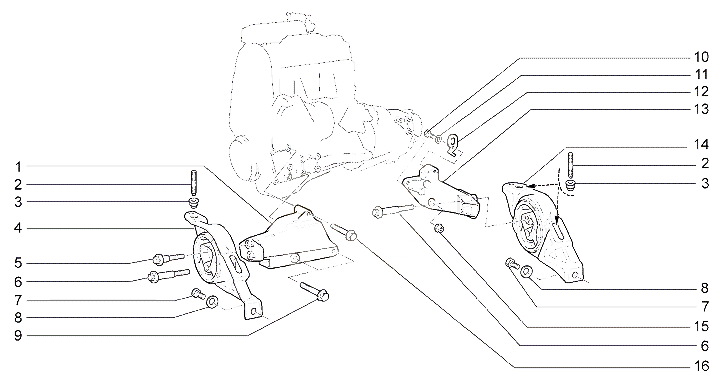 1
2
3
4
5
6
7
8
9

10
11
12
13
14
2
3
8
7
15
6
16