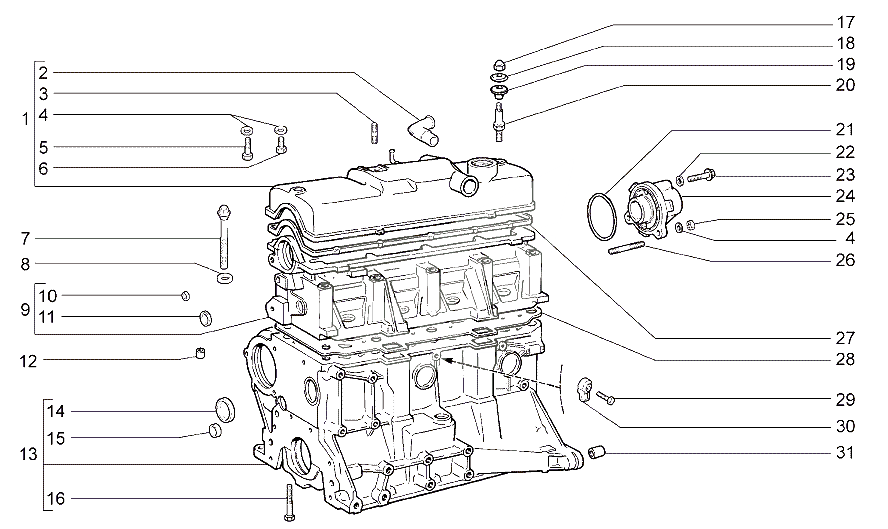 1
2
3
4
5
6
7
8
9
10
11
12
13
14
15
16
17
18
19
20
21
22
23
24
25
4
26
27
28
29
30
31