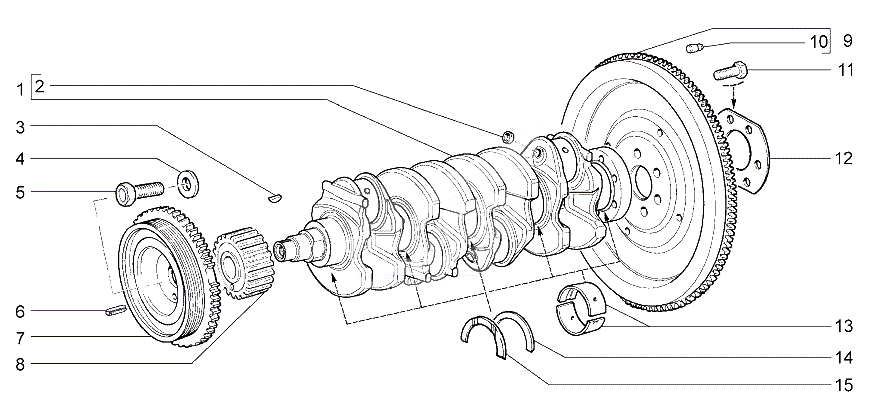 1
2
3
4
5
6
7
8
10
9
11
12
13
14
15