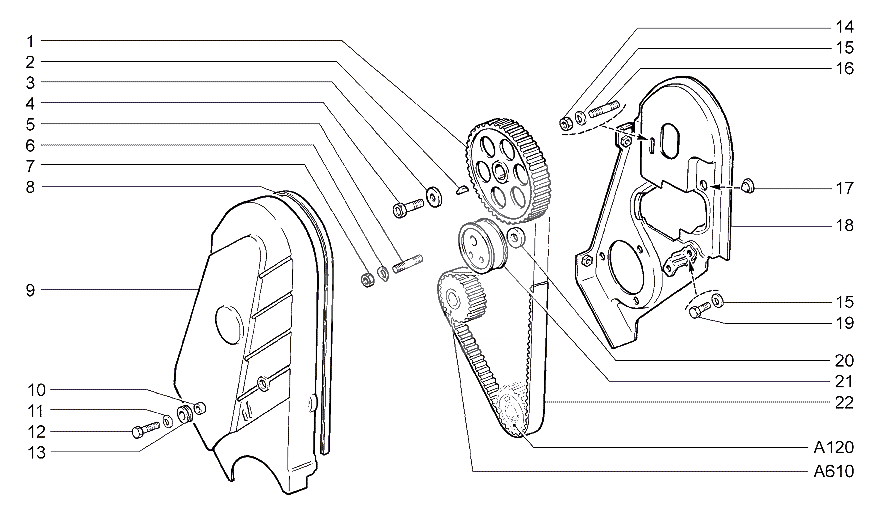 1
2
3
4
5
6
7
8
9
10
11
12
13
14
15
16
17
18
15
19
20
21
22
A120
A610