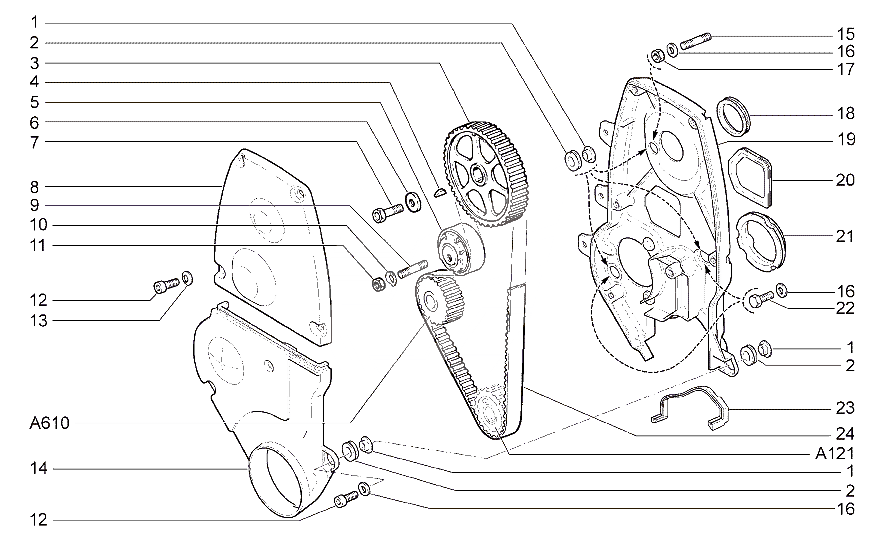 1
2
3
4
5
6
7
8
9
10
11
12
13
A610
14
12

15
16
17
18
19
20
21
16
22
1
2
23
24
A121
1
2
16