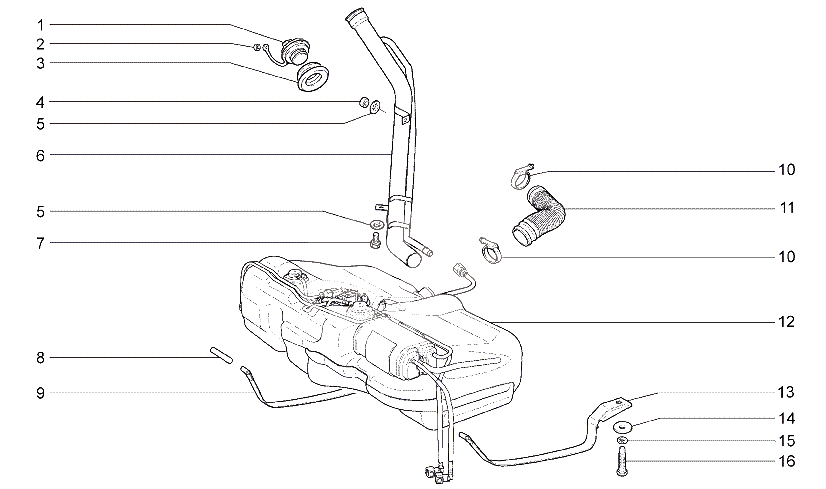 1
2
3
4
5
6
5
7
8
9
10
11
10
12
13
14
15
16