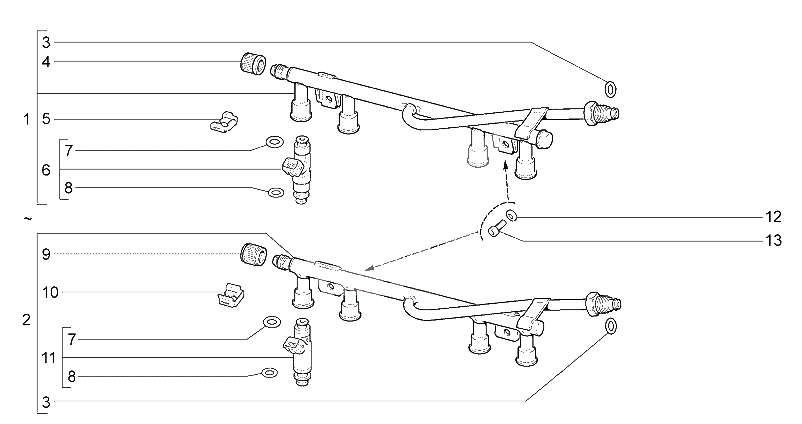 3
4
1
5
7
6
8
~
12
13
9
10
2
7
11
8
3