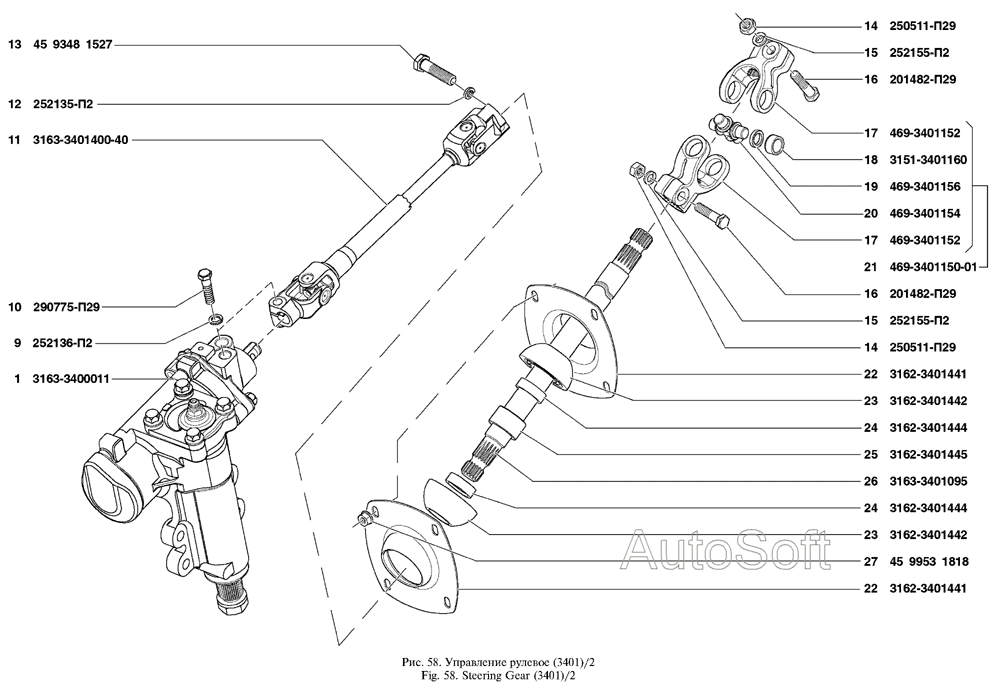 13 45 9348 1527
12 252135-П2
11 3163-3401400-40
10 290775-П29
9 252136-П2
1 3163-3400011

14 250511-П29
15 252155-П2
16 201482-П29
17 469-3401152
18 3151-3401160
19 469-3401156
20 469-3401154
17 469-3401152
21 469-3401150-01
16 201482-П29
15 252155-П2
14 250511-П29
22 3162-3401441
23 3162-3401442
24 3162-3401444
25 3162-3401445
26 3163-3401095
24 3162-3401444
23 3162-3401442
27 45 9953 1818
22 3162-3401441

AutoSoft

Рис. 58. Управление рулевое (3401)/2
Fig. 58. Steering Gear (3401)/2