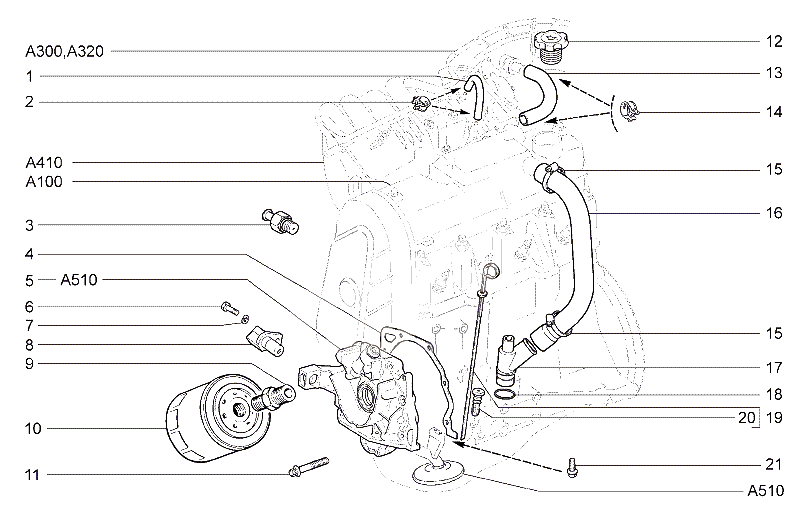 A300,A320
1
2
A410
A100
3
4
5 A510
6
7
8
9
10
11
12
13
14
15
16
15
17
18
20 19
21
A510