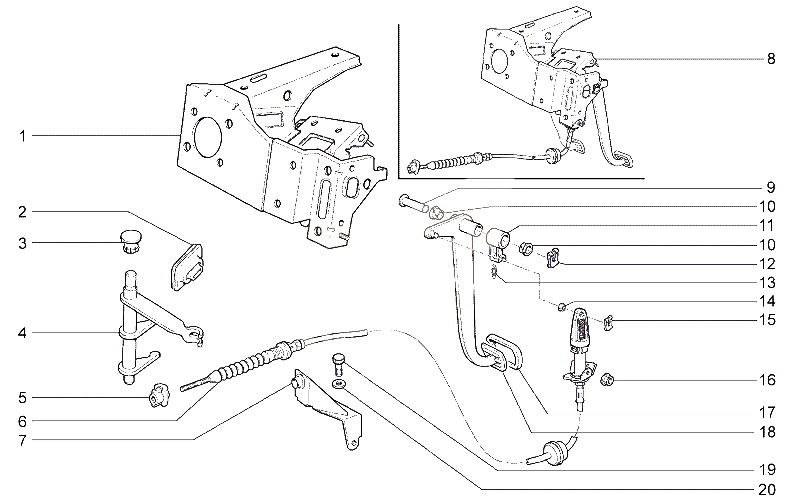 1
2
3
4
5
6
7
8
9
10
11
10
12
13
14
15
16
17
18
19
20