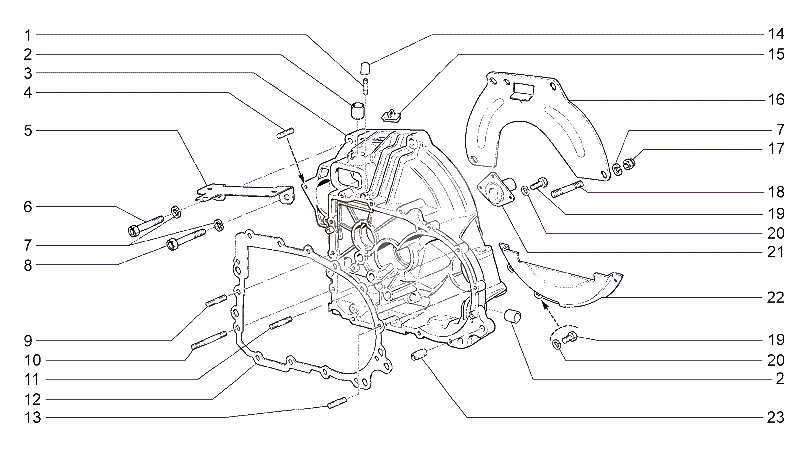 1
2
3
4
5
6
7
8
9
10
11
12
13
14
15
16
7
17
18
19
20
21
22
19
20
2
23